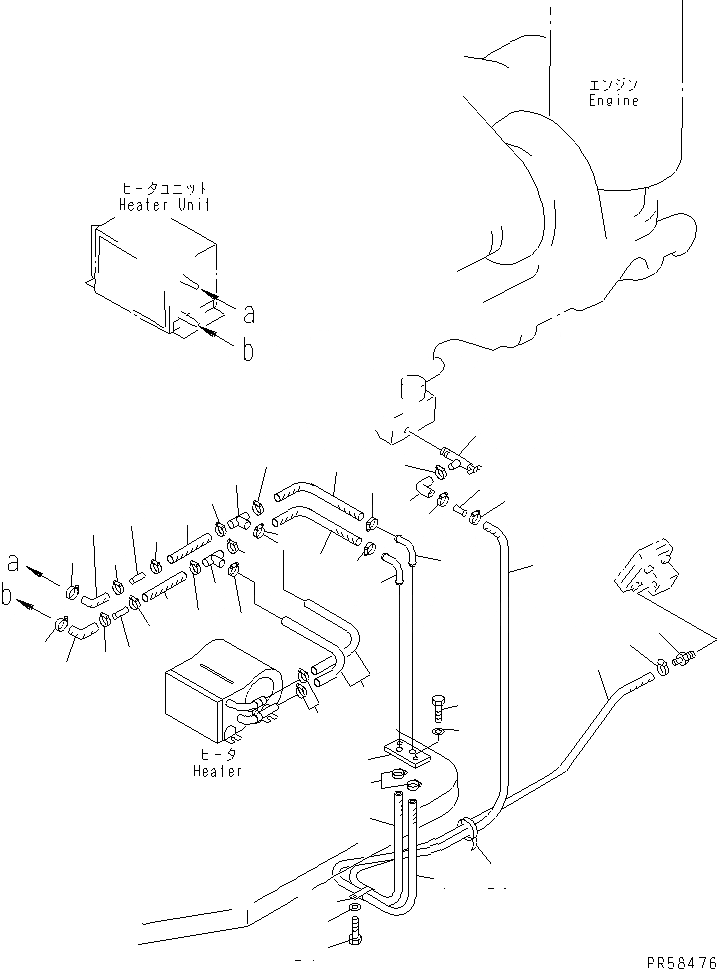 エンジン
Engine

ヒータユニット
Heater Unit

a

b

a

b

ヒータ
Heater

PR58476