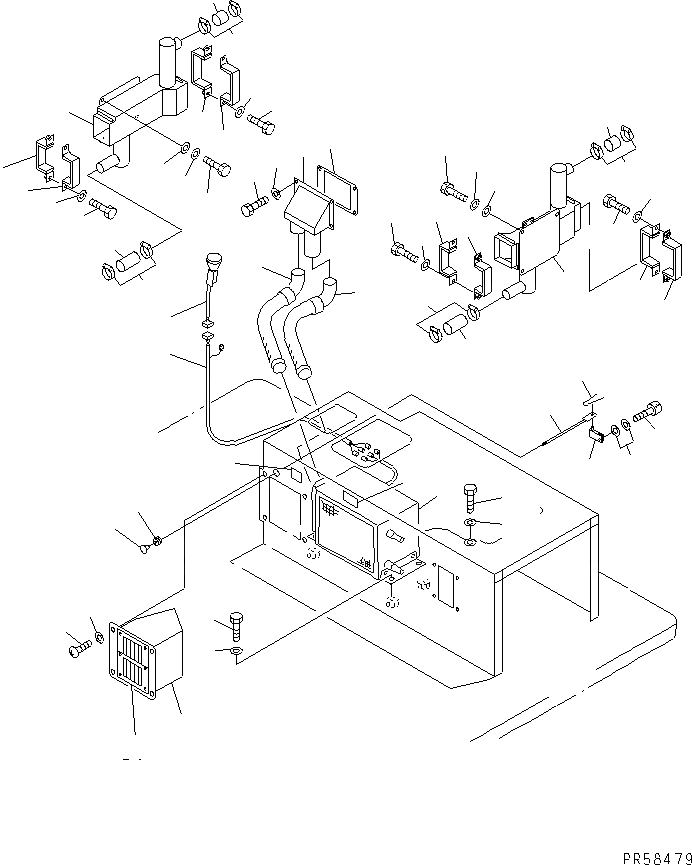 PR58479