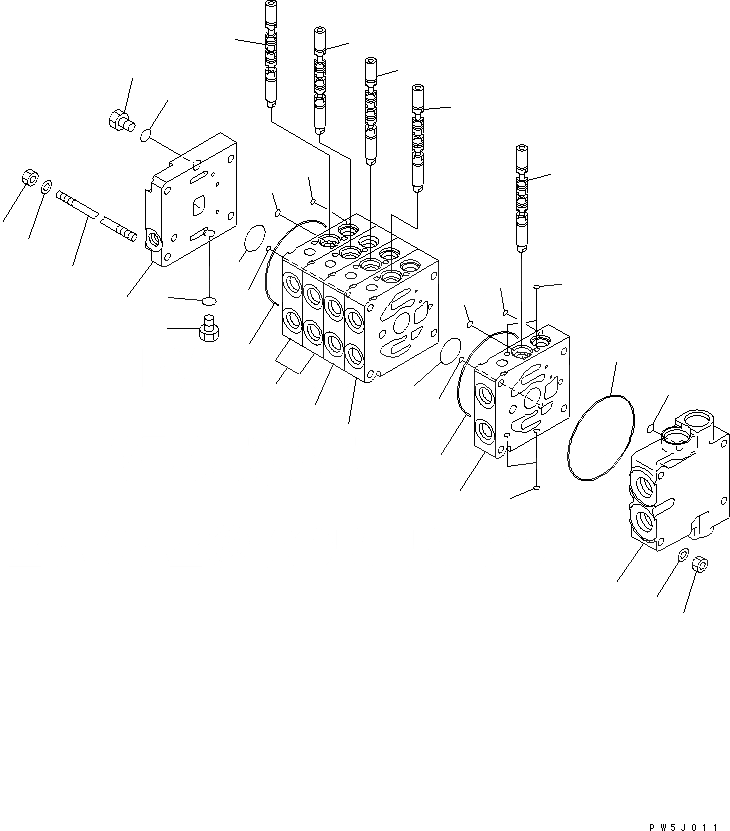 PW5J011