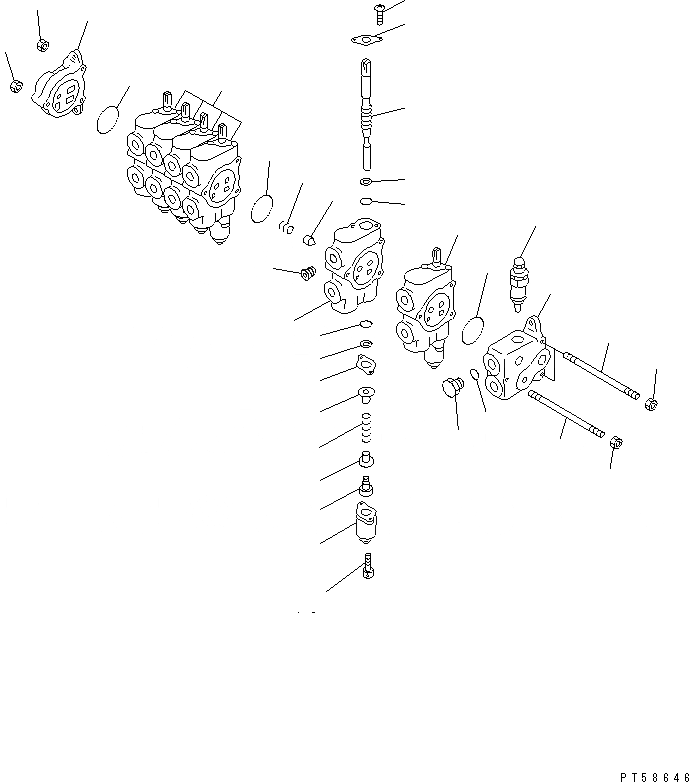 PT58646