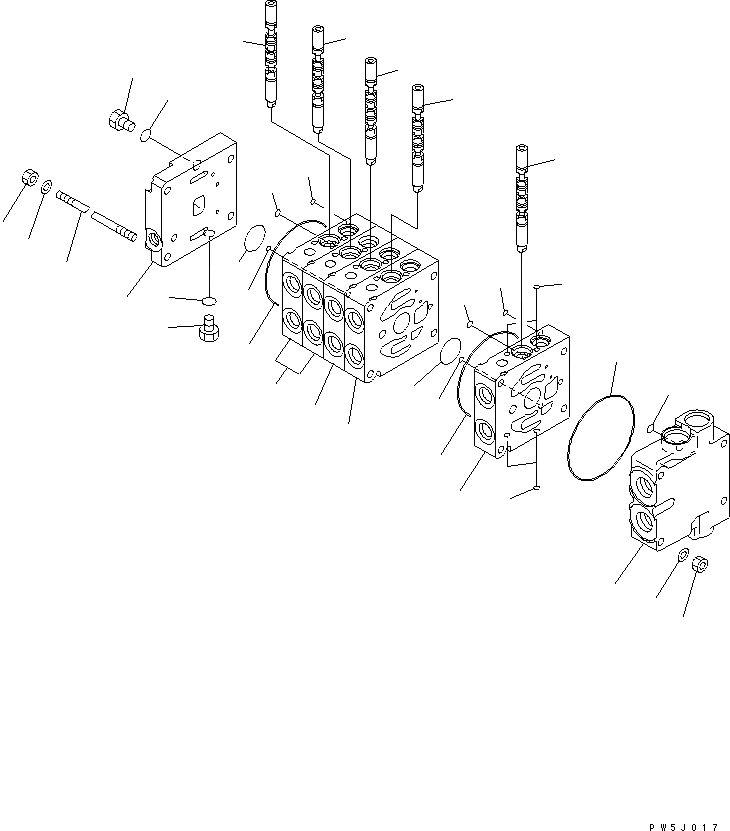 PW5J017