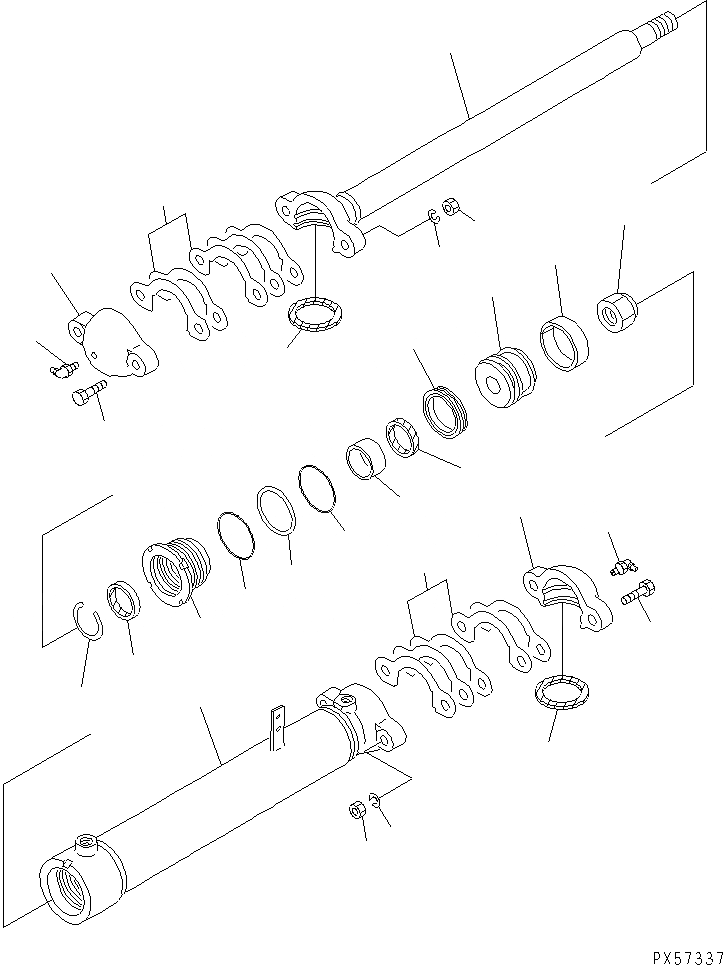 PX57337