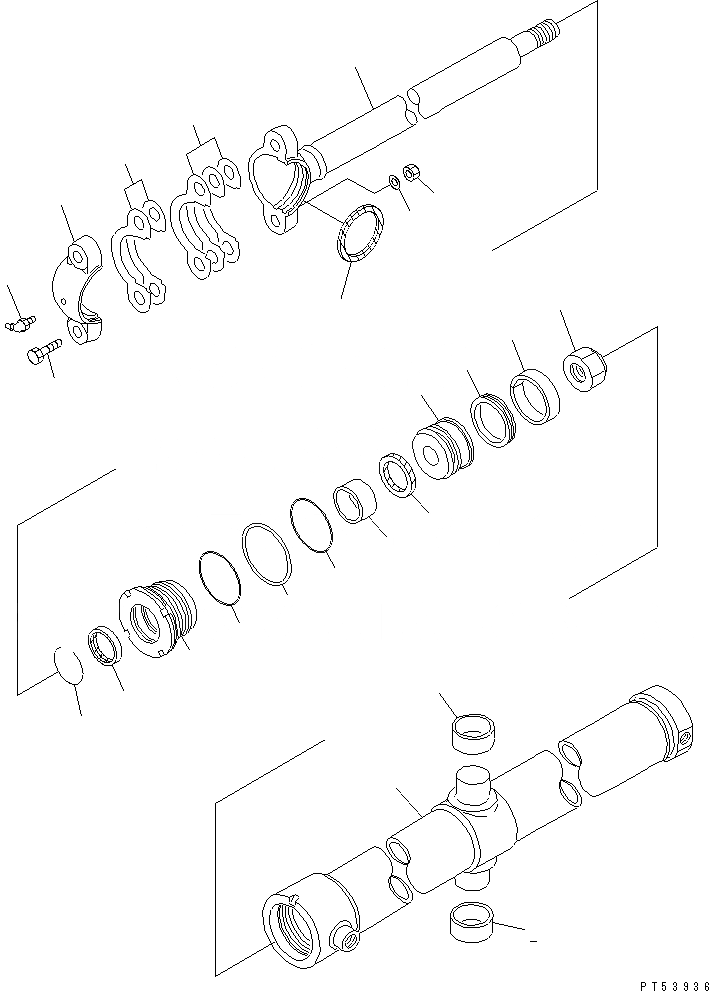 PT53936