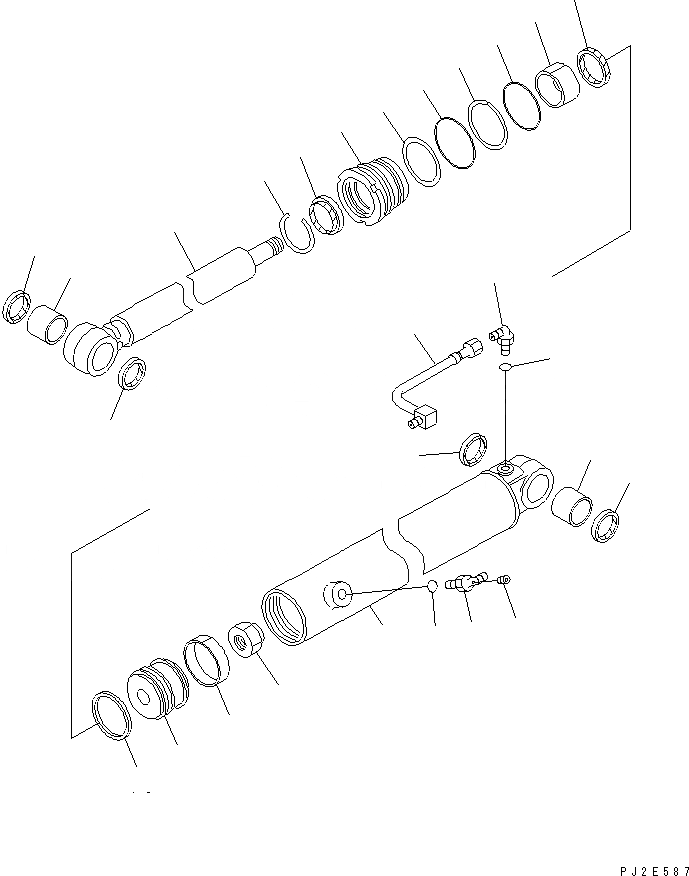 PJ2E587