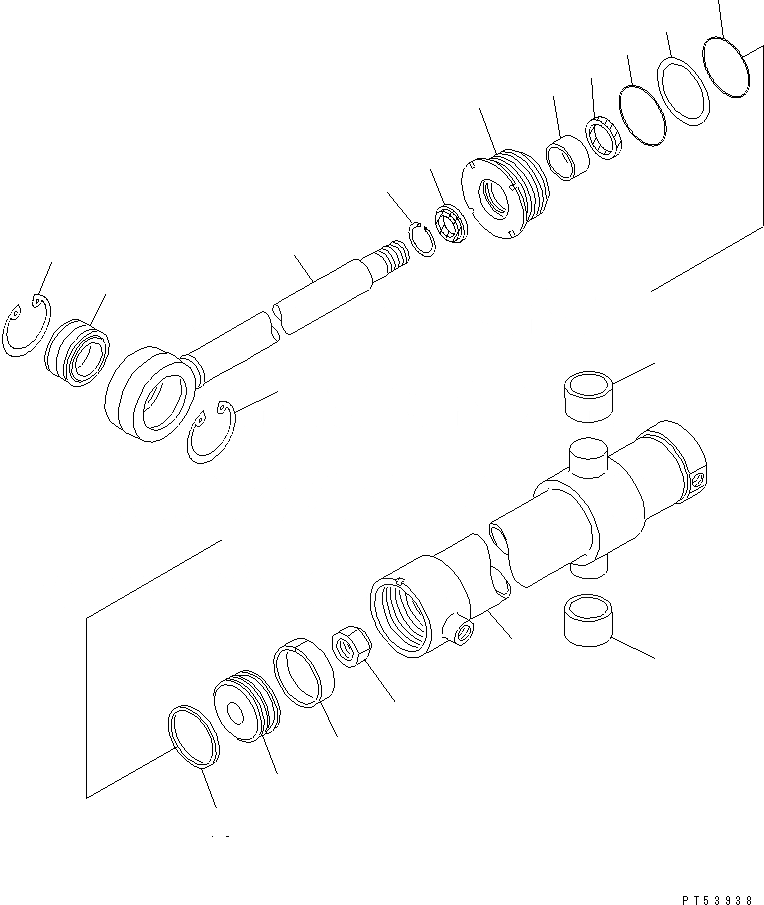 PT53938