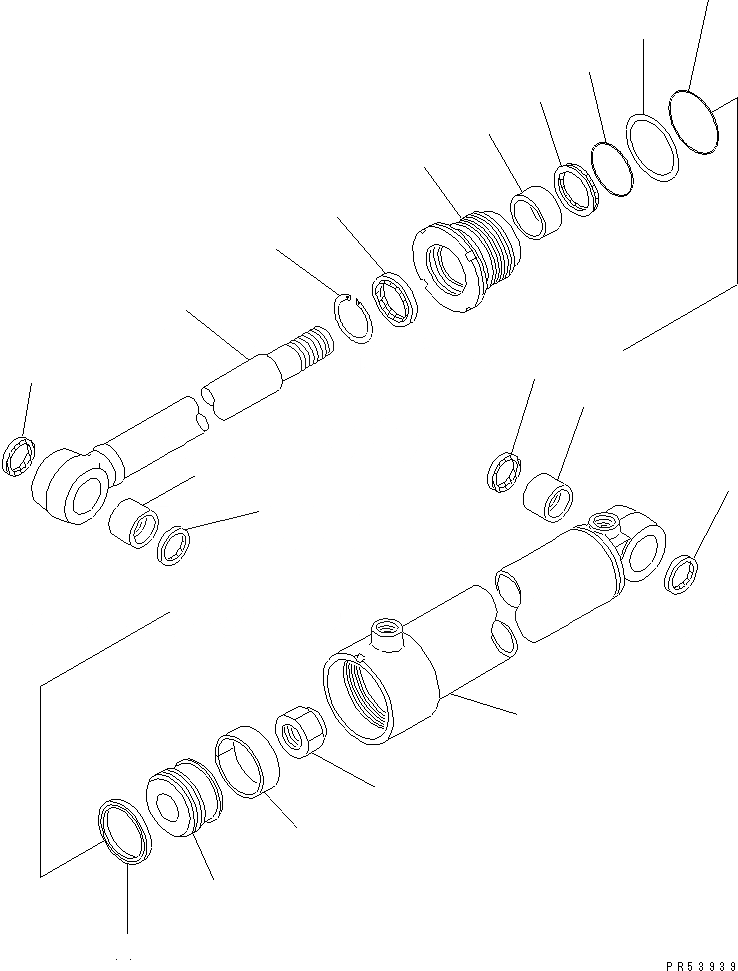 PR53939