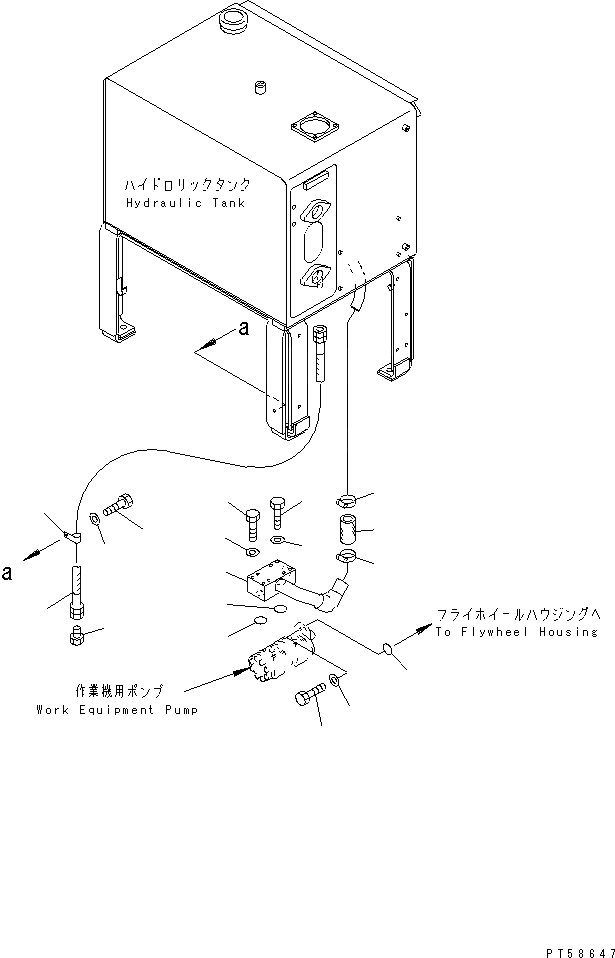 ハイドロリックタンク
Hydraulic Tank

a

a

フライホイールハウジングへ
To Flywheel Housing

作業機用ポンプ
Work Equipment Pump

PT58647