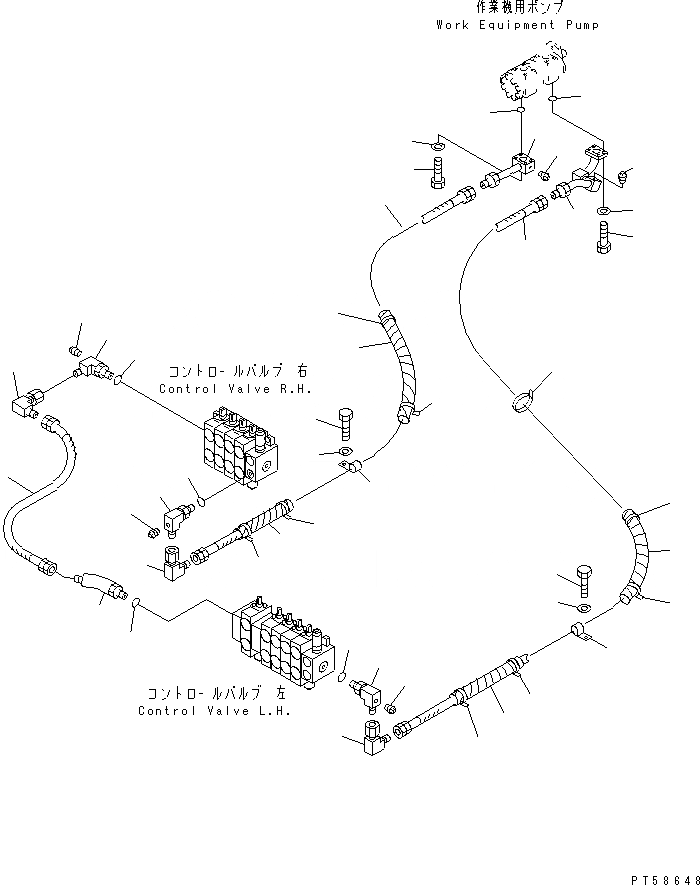 作業機用ポンプ
Work Equipment Pump

コントロールバルブ 右
Control Valve R.H.

コントロールバルブ 左
Control Valve L.H.

PT58648