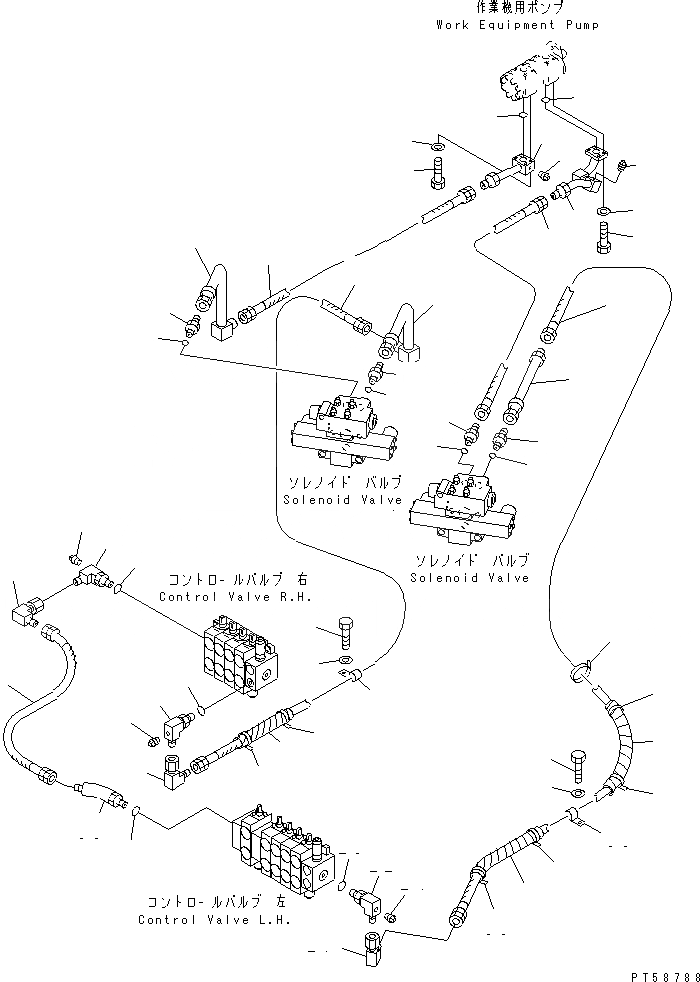 作業機用ポンプ
Work Equipment Pump

ソレノイド バルブ
Solenoid Valve

ソレノイド バルブ
Solenoid Valve

コントロールバルブ 右
Control Valve R.H.

コントロールバルブ 左
Control Valve L.H.

PT58788