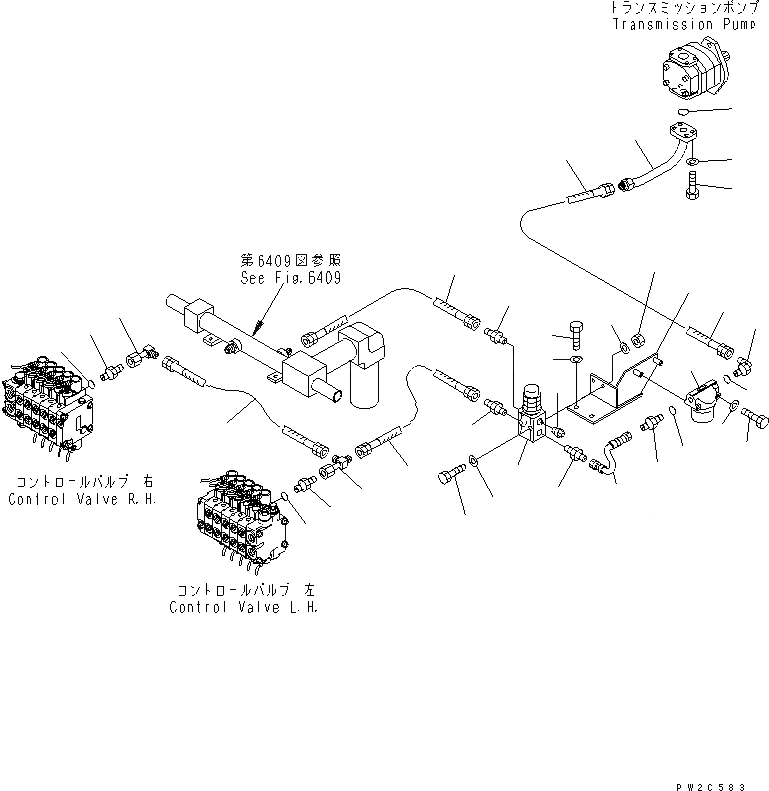 トランスミッションポンプ
Transmission Pump

第6409図参照
See Fig.6409

コントロールバルブ 右
Control Valve R.H.

コントロールバルブ 左
Control Valve L.H.

PW2C583