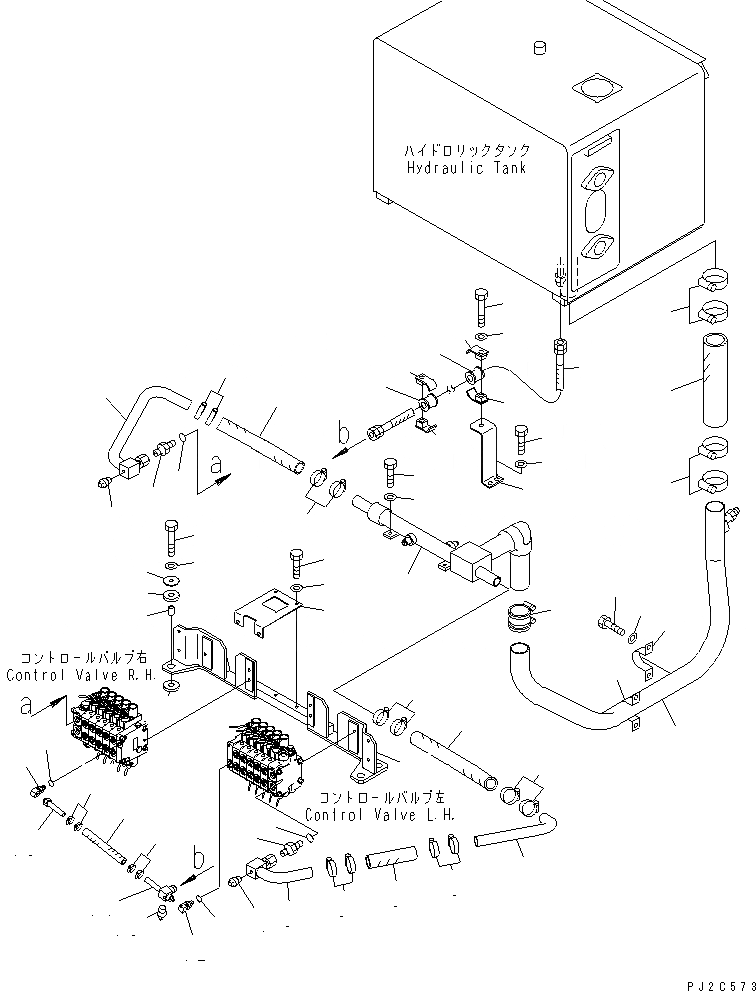 ハイドロリックタンク
Hydraulic Tank

b

a

コントロールバルブ右
Control Valve R.H.

a

コントロールバルブ左
Control Valve L.H.

b

PJ2C573