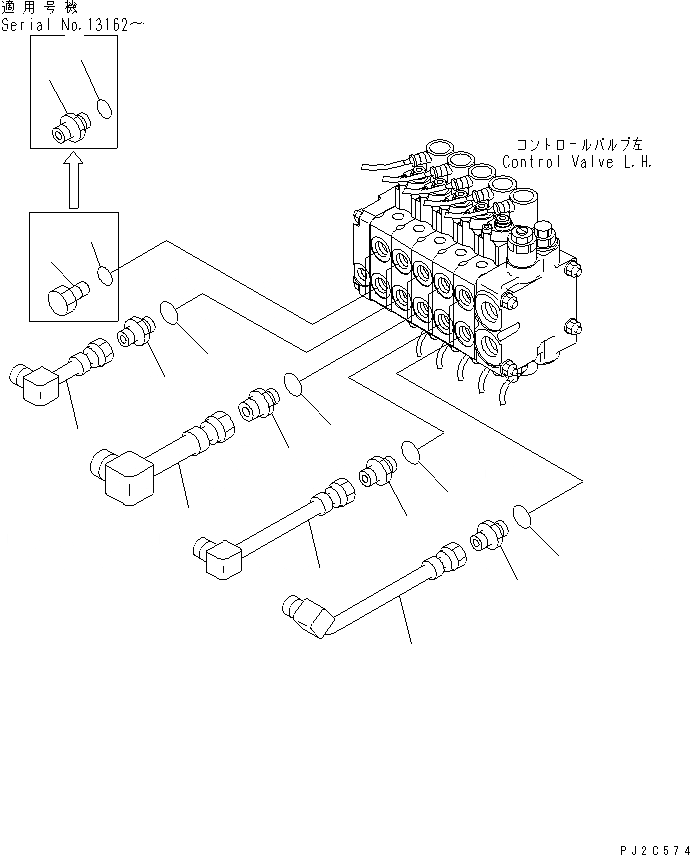 適用号機
Serial No.13162～

コントロールバルブ左
Control Valve L.H.

PJ2C574