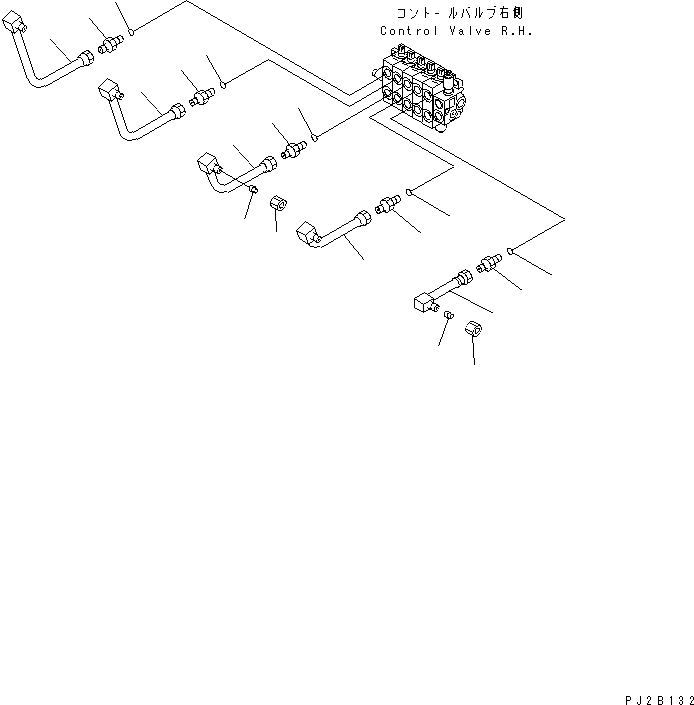 コントールバルブ右側
Control Valve R.H.

PJ2B132