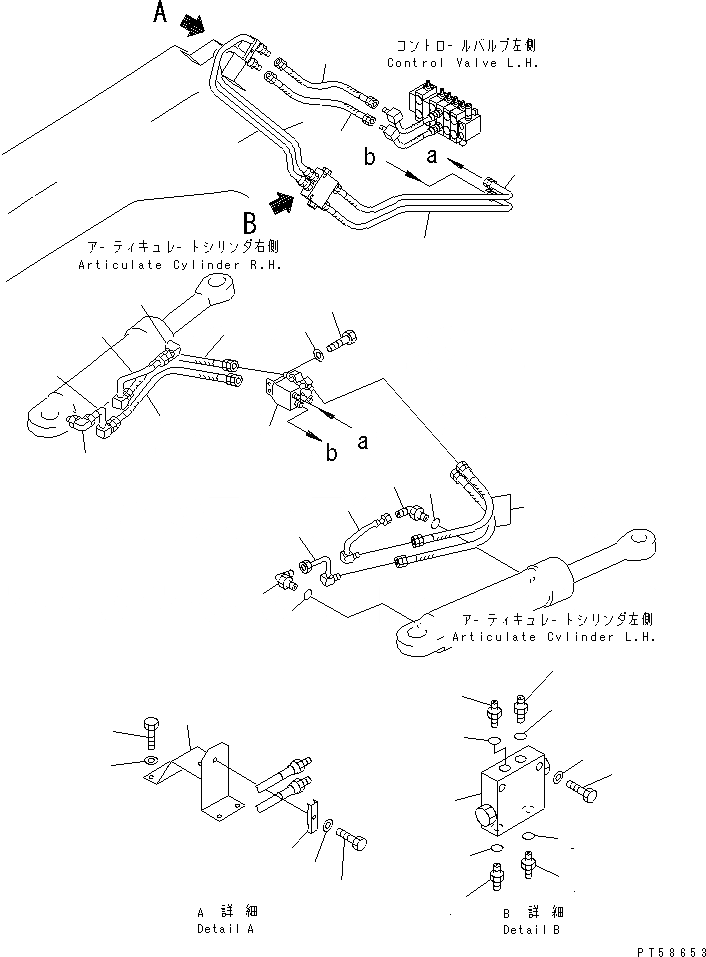 A

コントロールバルブ左側
Control Valve L.H.

b
a

B

アーティキュレートシリンダ右側
Articulate Cylinder R.H.

a
b

アーティキュレートシリンダ左側
Articulate Cylinder L.H.

A 詳細
Detail A

B 詳細
Detail B

PT58653