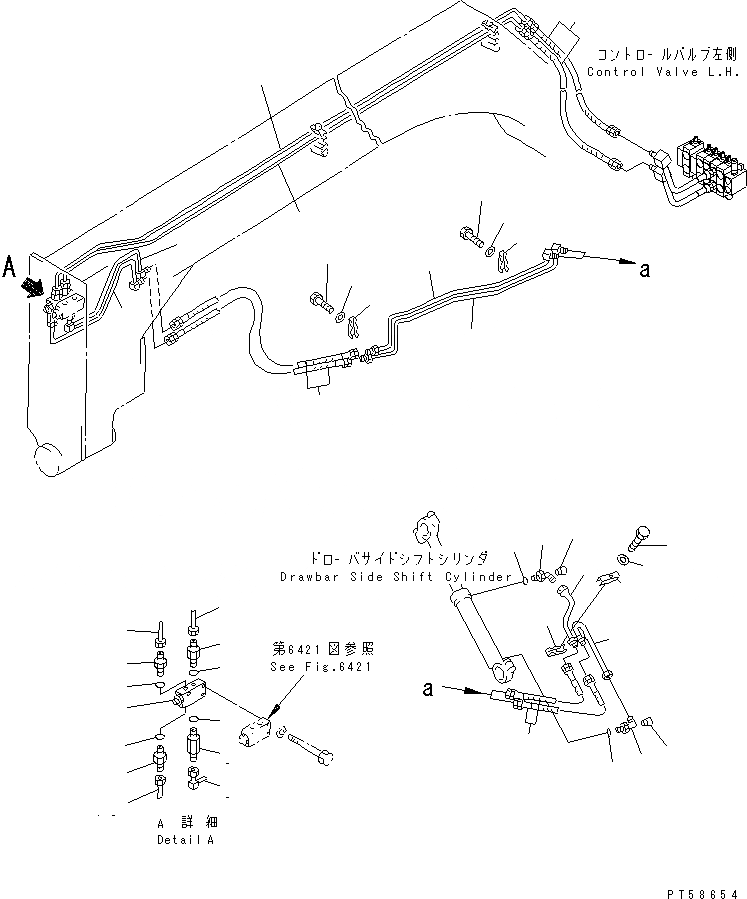 コントロールバルブ左側
Control Valve L.H.

A

a

ドローバサイドシフトシリンダ
Drawbar Side Shift Cylinder

第6421図参照
See Fig.6421

a

A 詳細
Detail A

PT58654