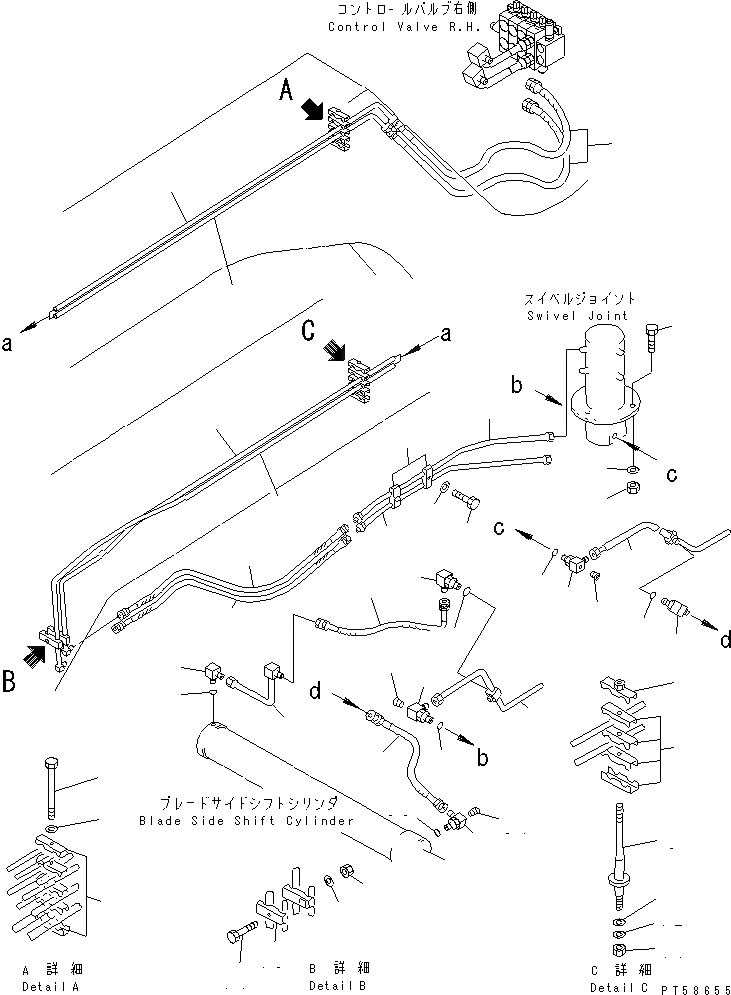 コントロールバルブ右側
Control Valve R.H.

A

a

C

a

スイベルジョイント
Swivel Joint

b

c

c

d

B

d

b

ブレードサイドシフトシリンダ
Blade Side Shift Cylinder

A 詳細
Detail A

B 詳細
Detail B

C 詳細
Detail C

PT58655