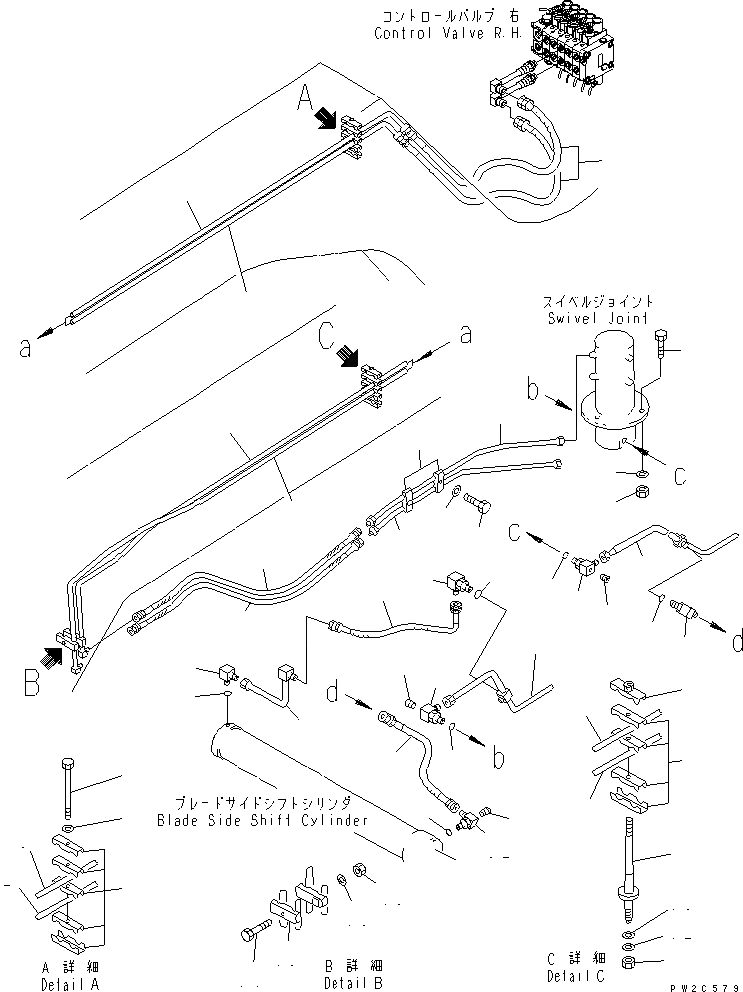 コントロールバルブ 右
Control Valve R.H.

A

a

スイベルジョイント
Swivel Joint

C

a

b

c

c

d

B

d

b

ブレードサイドシフトシリンダ
Blade Side Shift Cylinder

A 詳細
Detail A

B 詳細
Detail B

C 詳細
Detail C

PW2C579