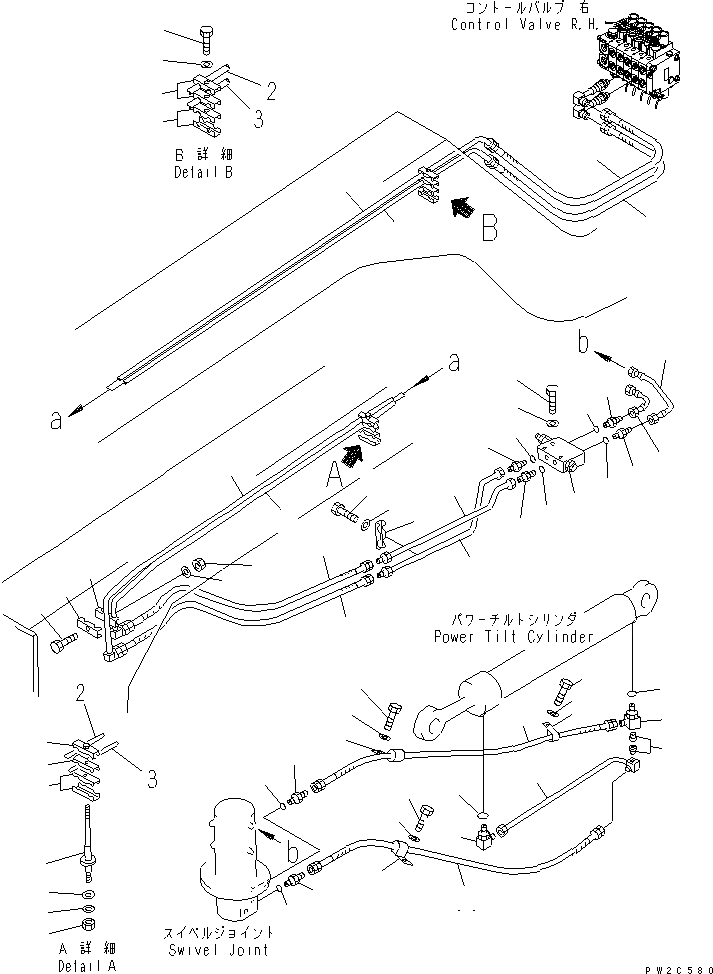 コントールバルブ 右
Control Valve R.H.

2
3
B 詳細
Detail B

B

b

a

a

A

パワーチルトシリンダ
Power Tilt Cylinder

2
3

b

スイベルジョイント
Swivel Joint

A 詳細
Detail A

PW2C580