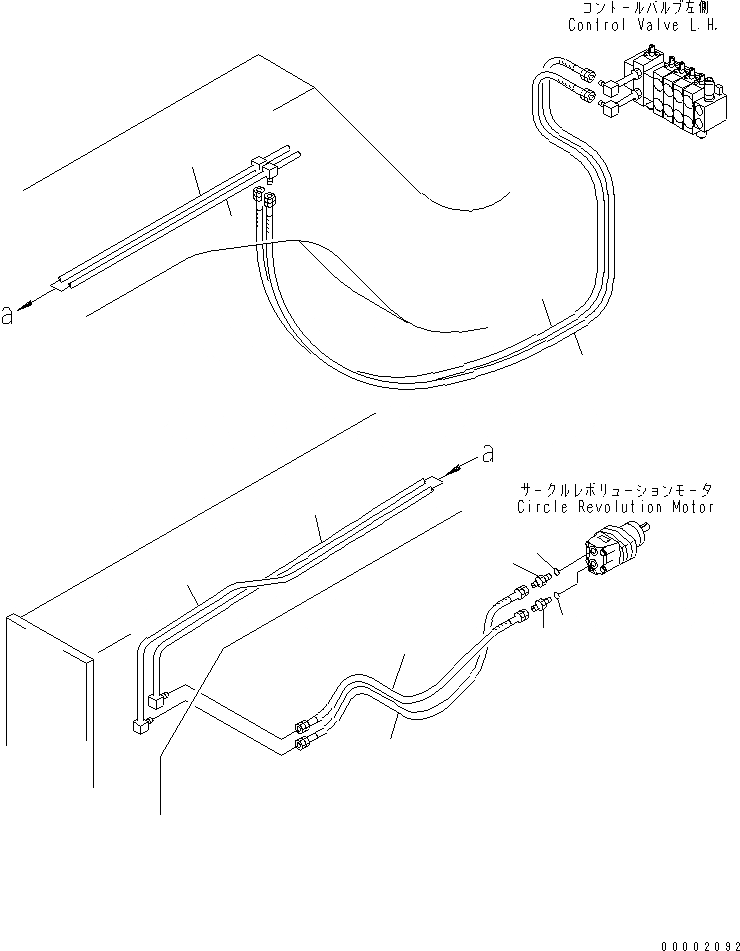 コントールバルブ左側
Control Valve L.H.

a

a

サークルレボリューションモータ
Circle Revolution Motor

00002092