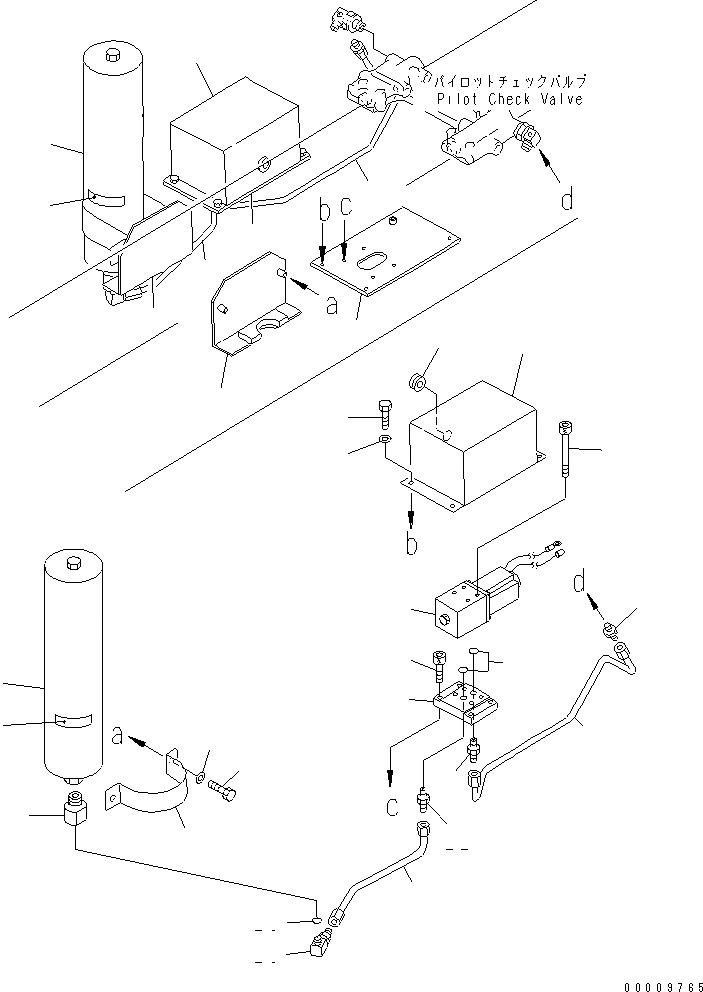 パイロットチェックバルブ
Pilot Check Valve

d
b c
a
b
d
a
c

00009765