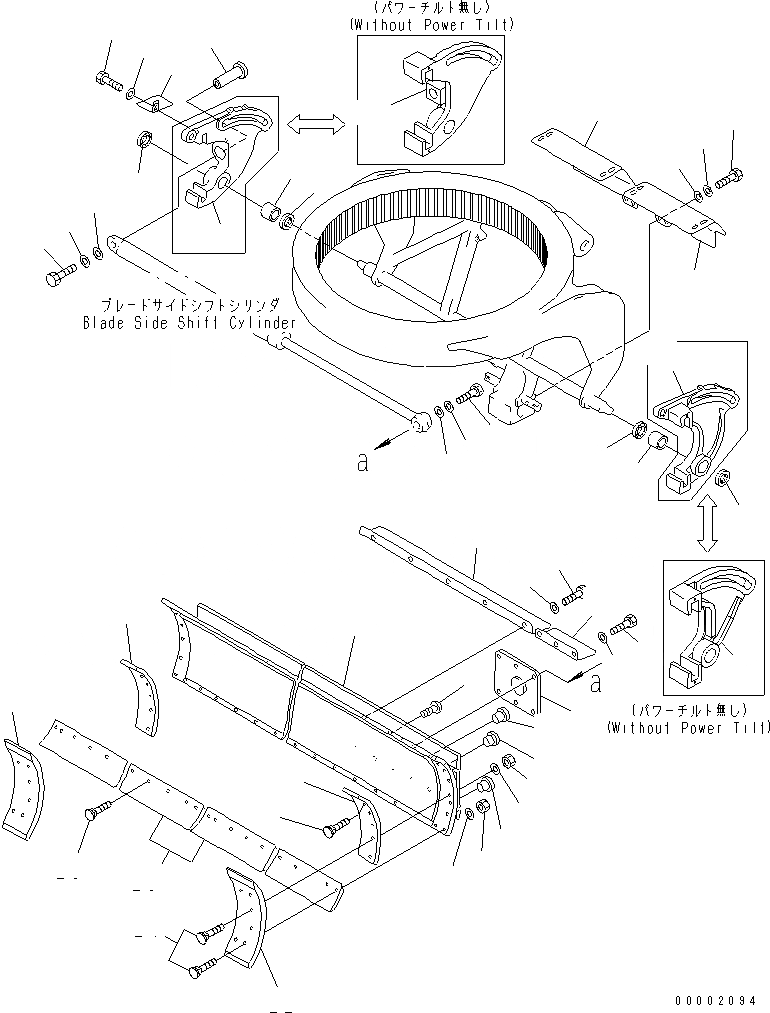 (パワーチルト無し)
(Without Power Tilt)

ブレードサイドシフトシリンダ
Blade Side Shift Cylinder

a

a

(パワーチルト無し)
(Without Power Tilt)

00002094