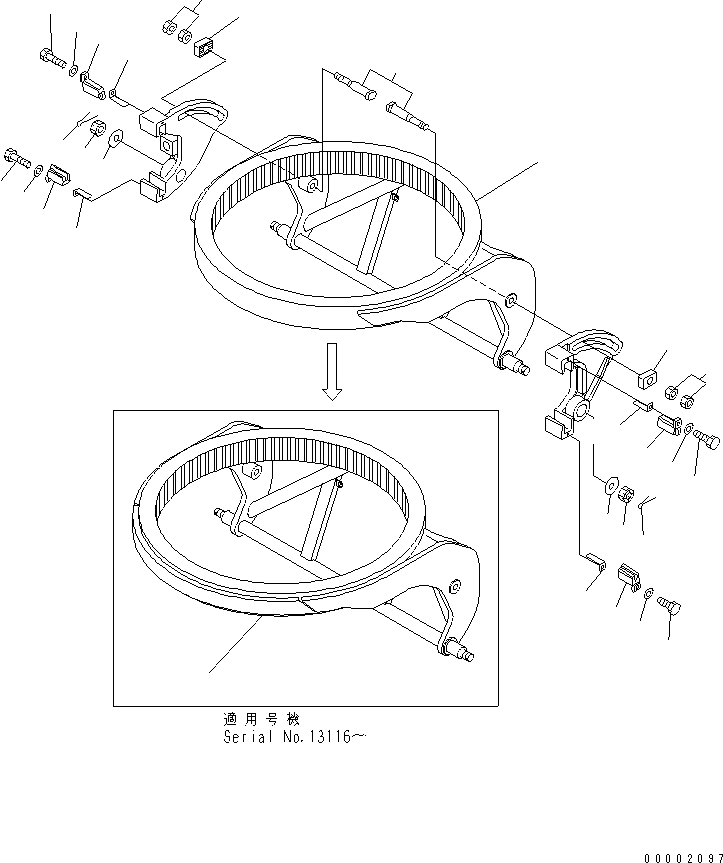 適用号機
Serial No.13116~

00002097