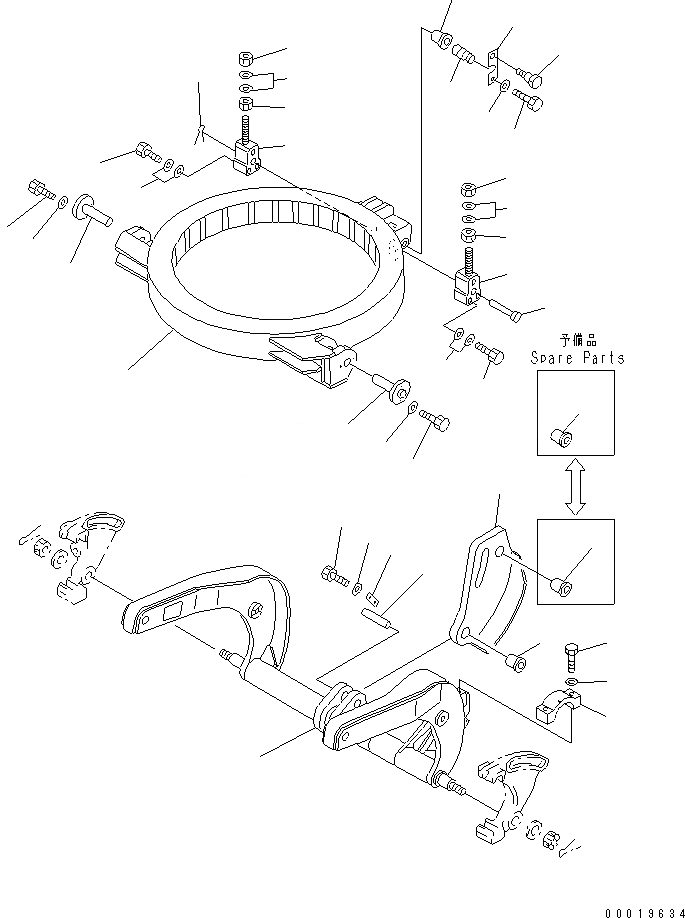 予備品
Spare Parts

00019634