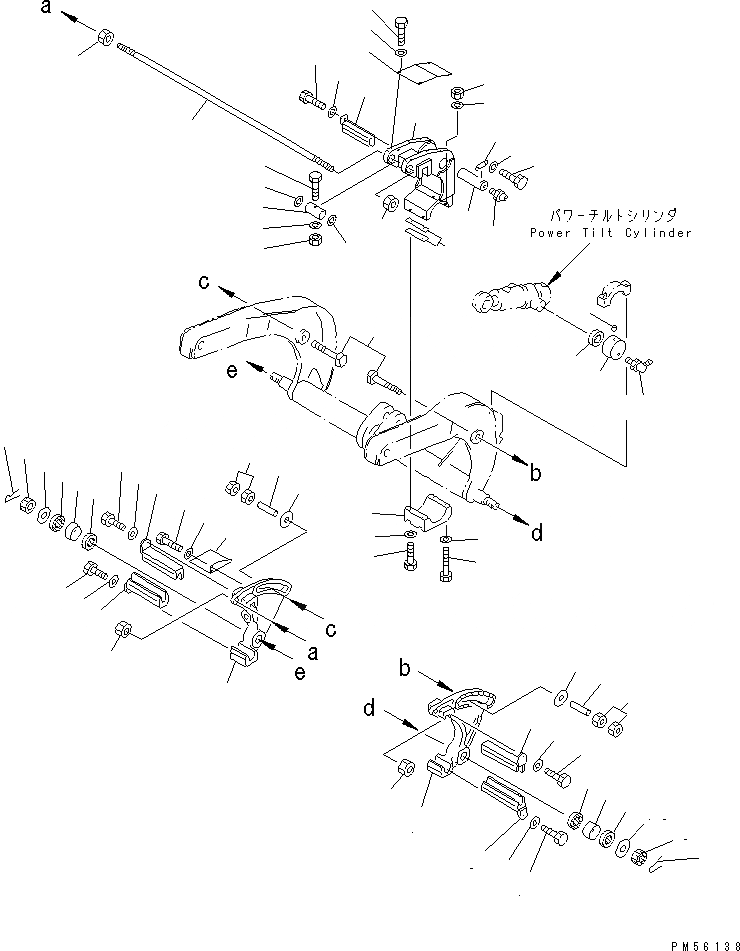 a

パワーチルトシリンダ
Power Tilt Cylinder

c

e

b

d

c

a

e

b

d

PM56138