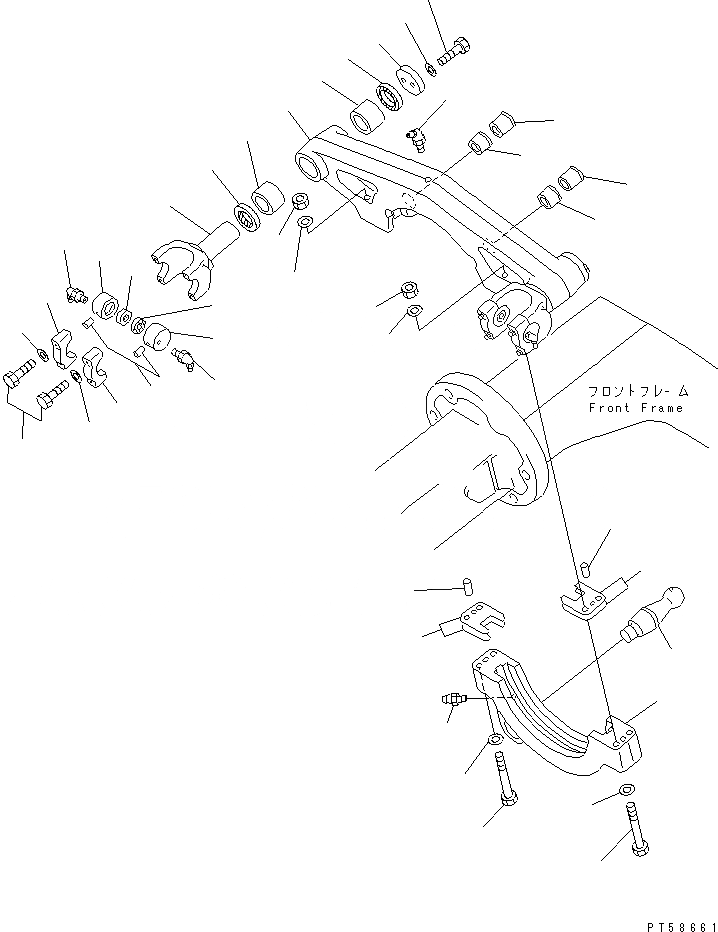 フロントフレーム
Front Frame

PT58661