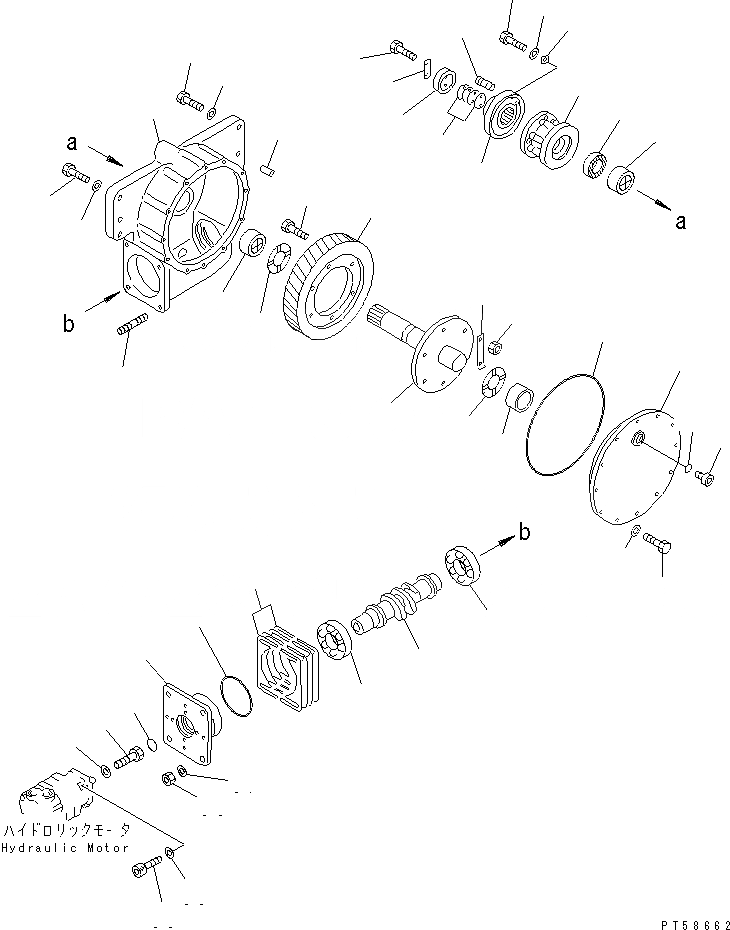 a
a
b
b
ハイドロリックモータ
Hydraulic Motor
PT58662