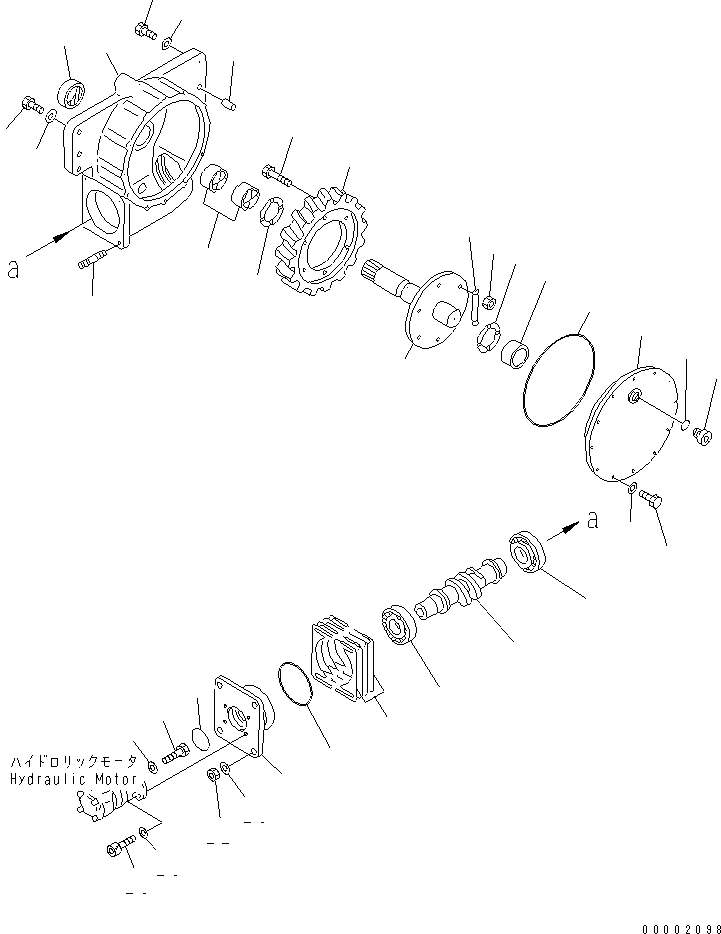 a

a

ハイドロリックモータ
Hydraulic Motor

00002098