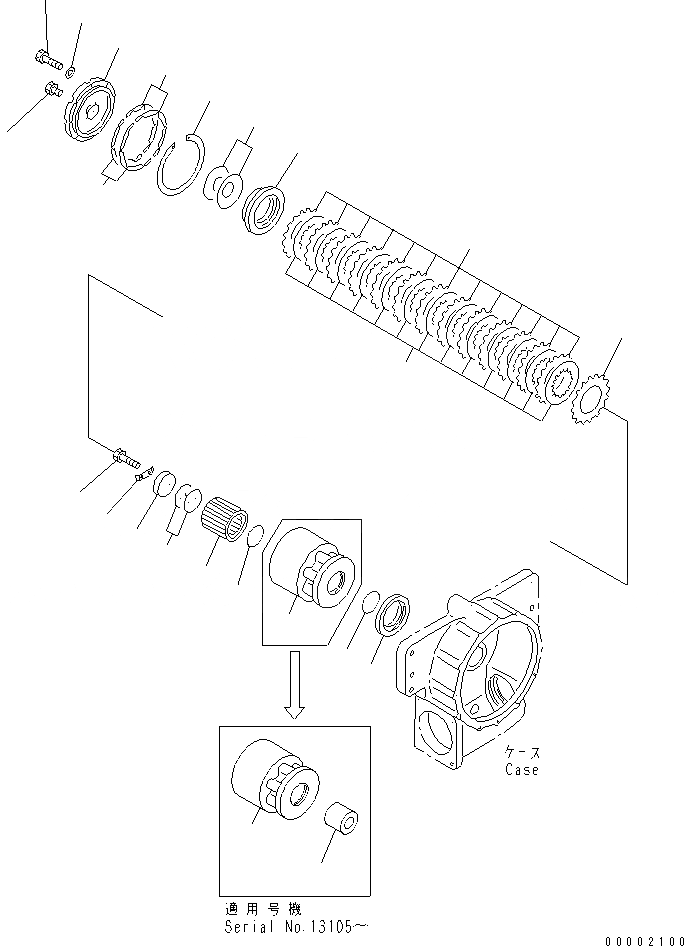 ケース
Case

適用号機
Serial No.13105~

00002100