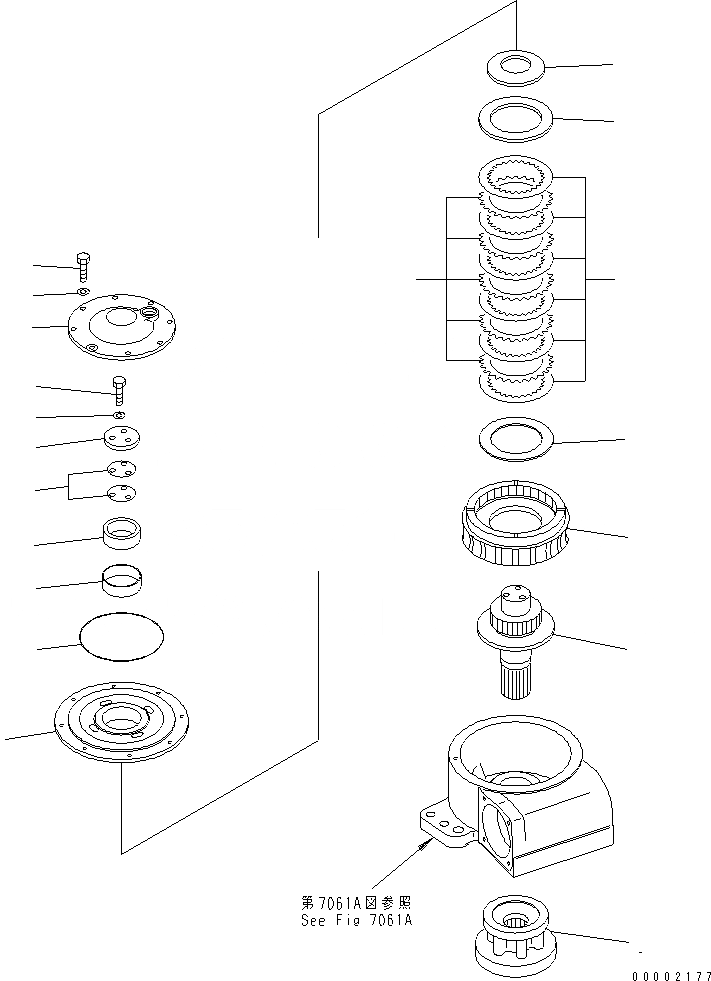 第7061A図参照
See Fig 7061A

00002177