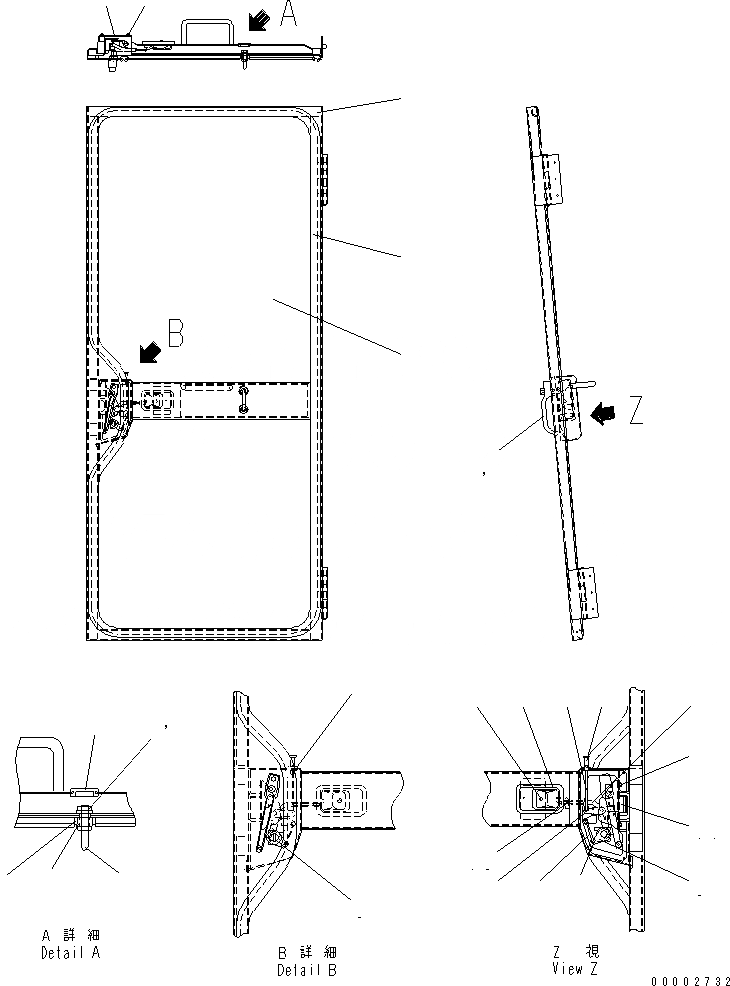 A

B

Z

A 詳 細
Detail A

B 詳 細
Detail B

Z 視
View Z

00002732