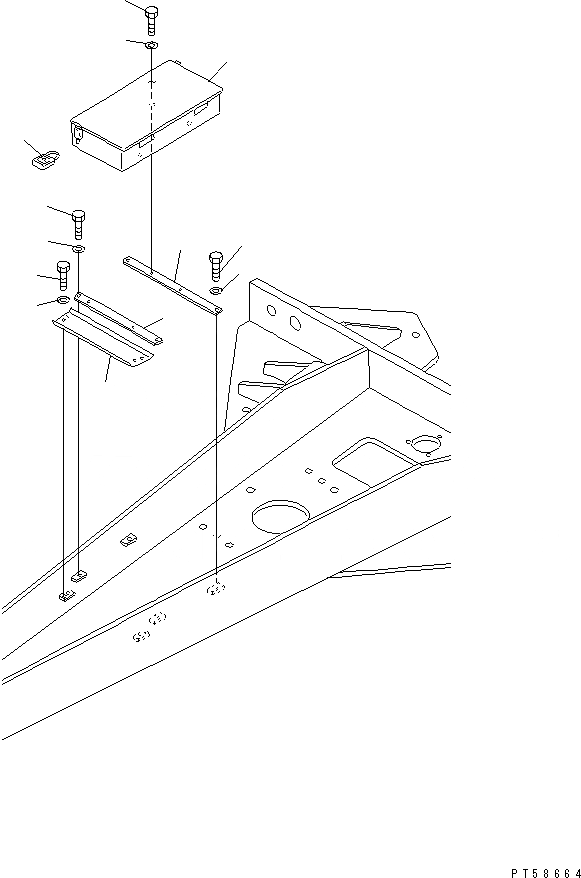 PT58664