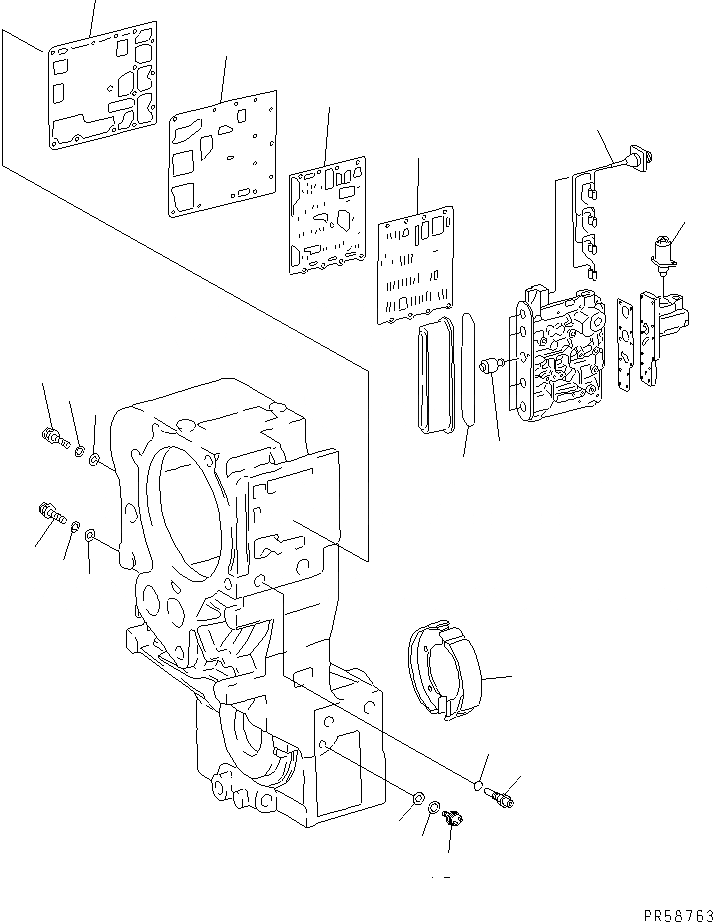 PR58763