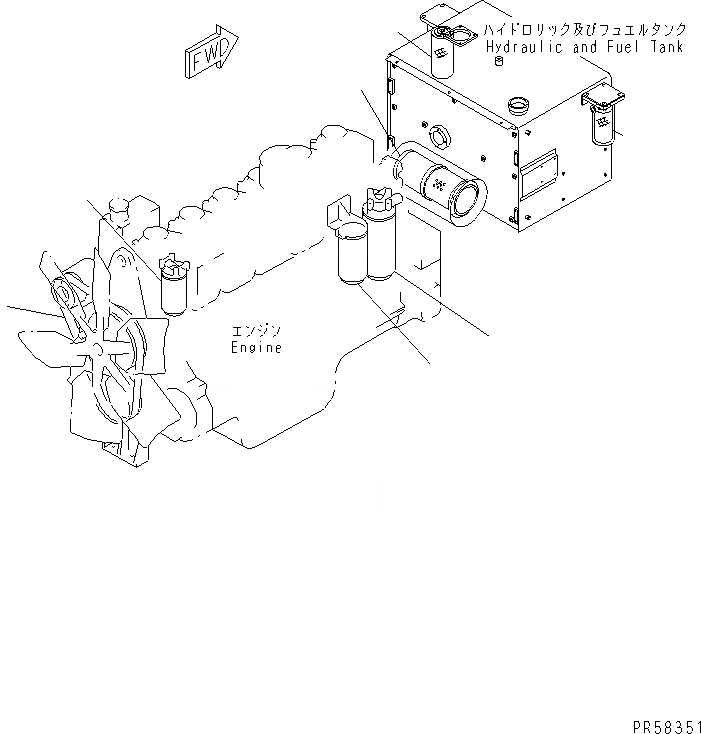 FWD

ハイドロリック及びフュエルタンク
Hydraulic and Fuel Tank

エンジン
Engine

PR58351