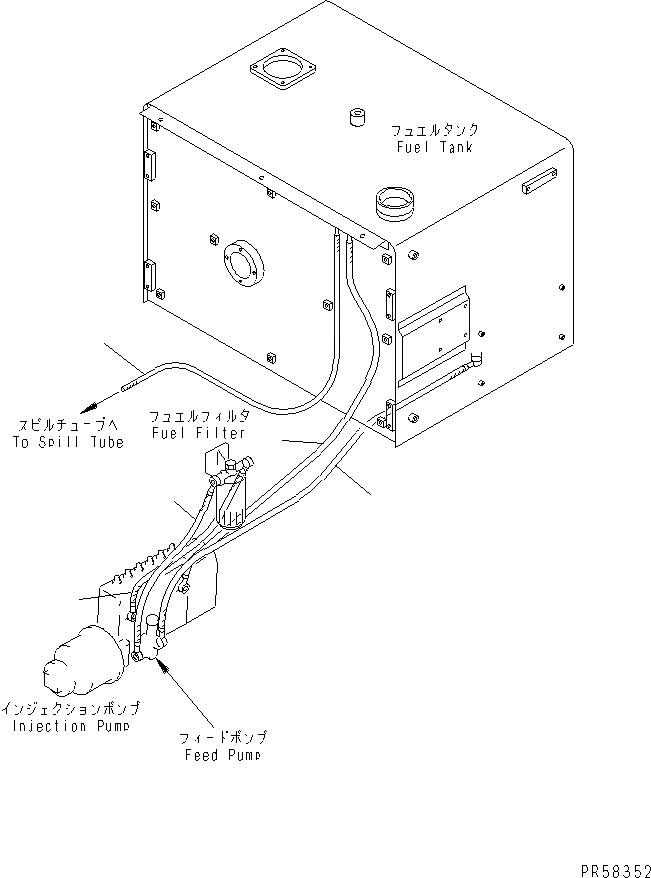 フュエルタンク
Fuel Tank

スピルチューブへ
To Spill Tube

フュエルフィルタ
Fuel Filter

インジェクションポンプ
Injection Pump

フィードポンプ
Feed Pump

PR58352