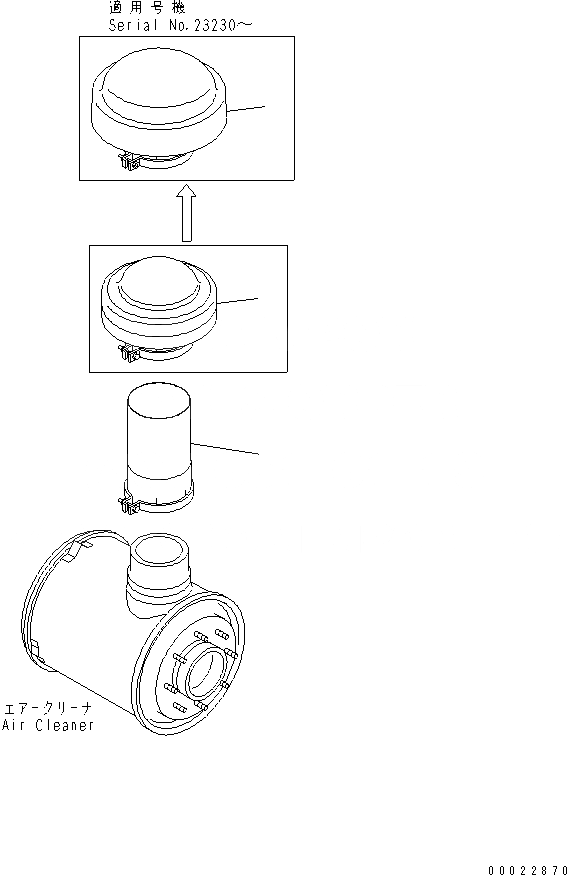 適用号機
Serial No.23230～

エアークリーナ
Air Cleaner

00022870