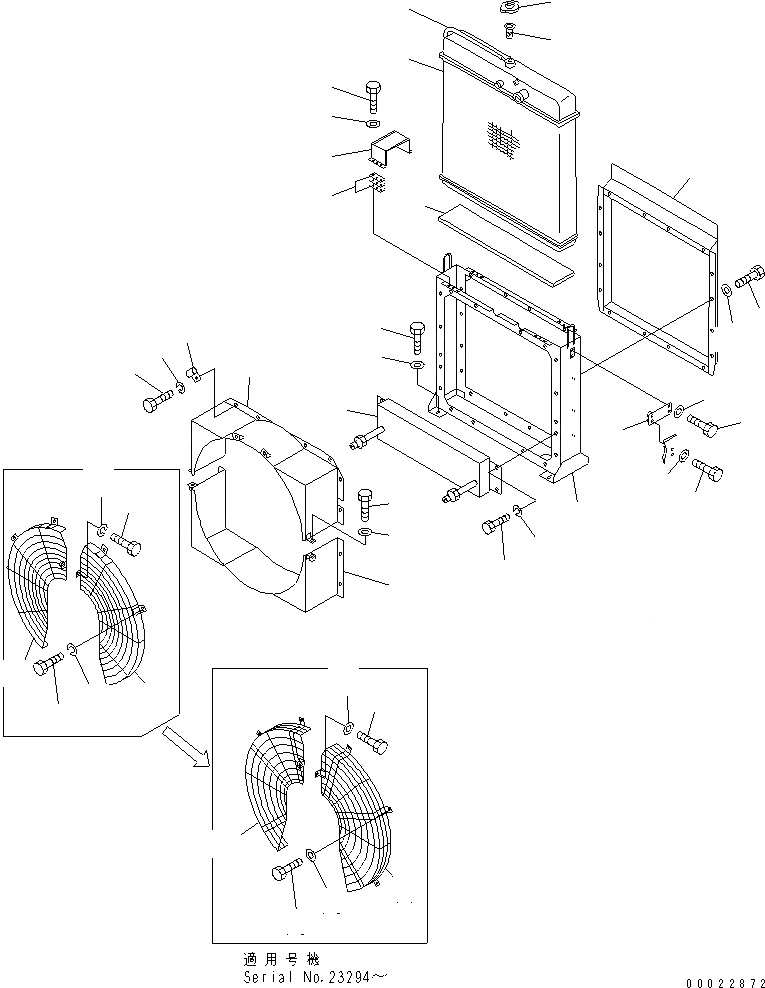 適用号機
Serial No.23294～

00022872