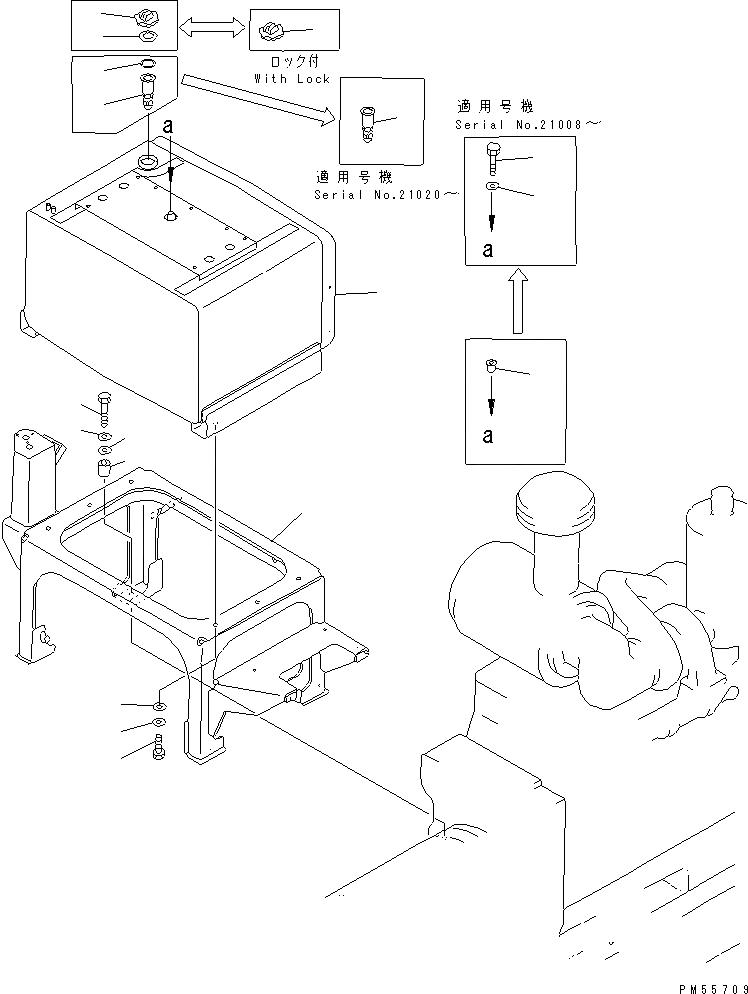 ロック付
With Lock

a

適用号機
Serial No.21020～

適用号機
Serial No.21008～

a

a

PM55709