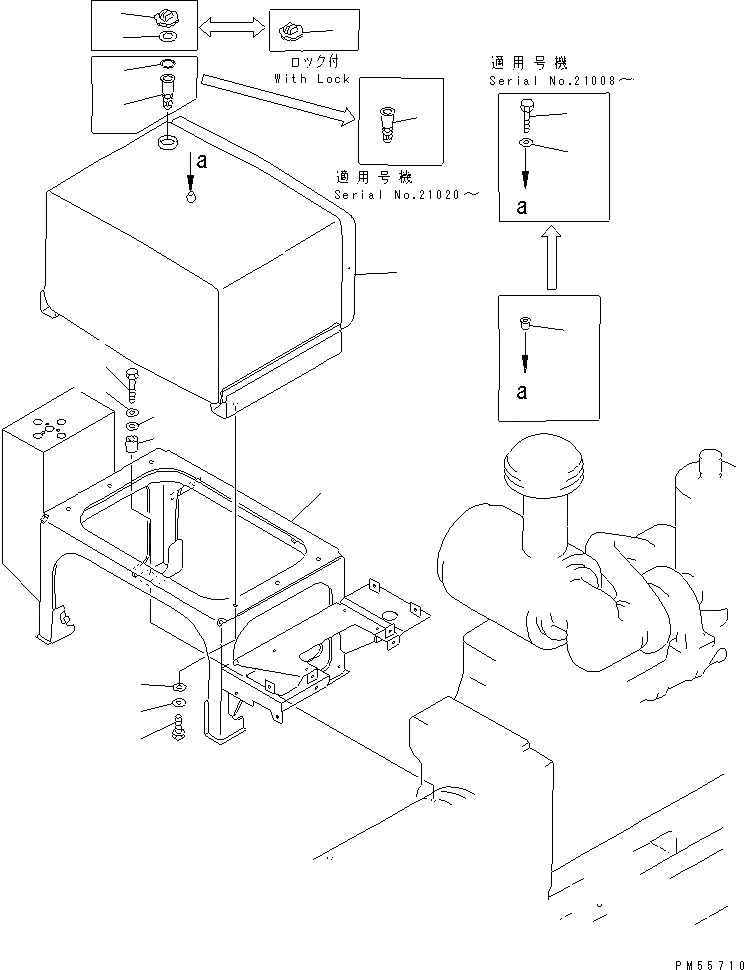 ロック付
With Lock

適用号機
Serial No.21008～

a

適用号機
Serial No.21020～

a

a

PM55710