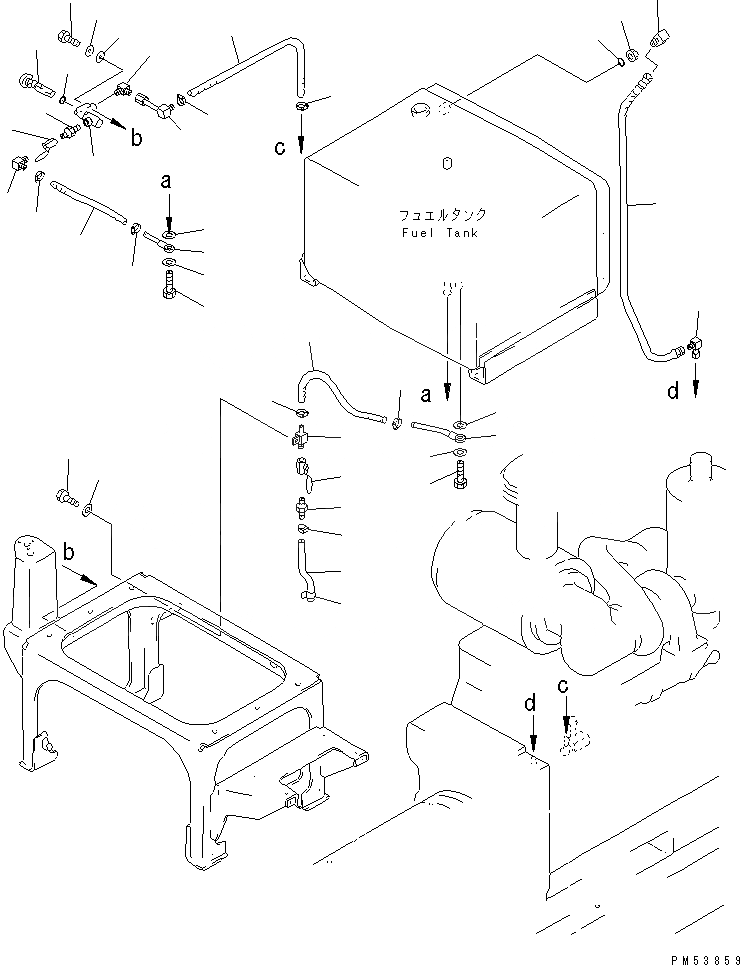 b

c

a

フュエルタンク
Fuel Tank

a

d

b

d

c

PM53859