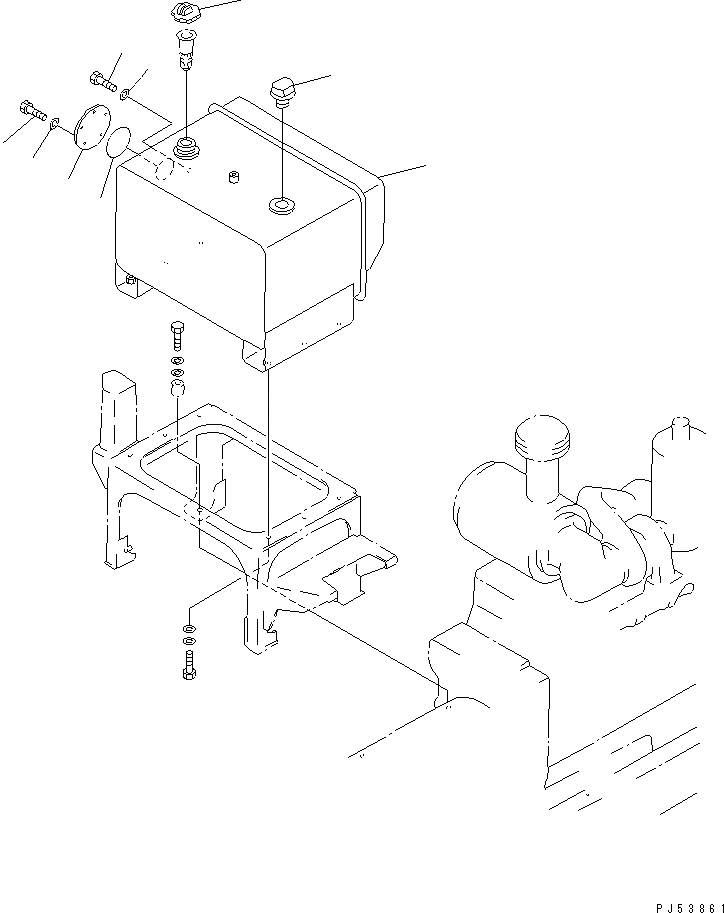 PJ53861