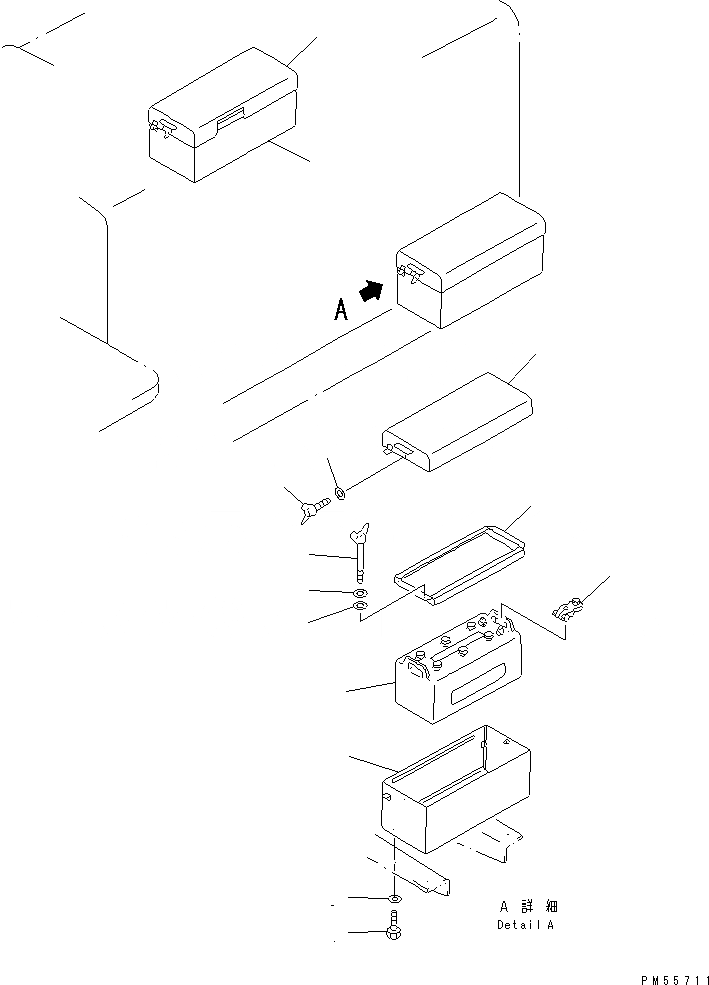 A

A 詳細
Detail A

PM55711