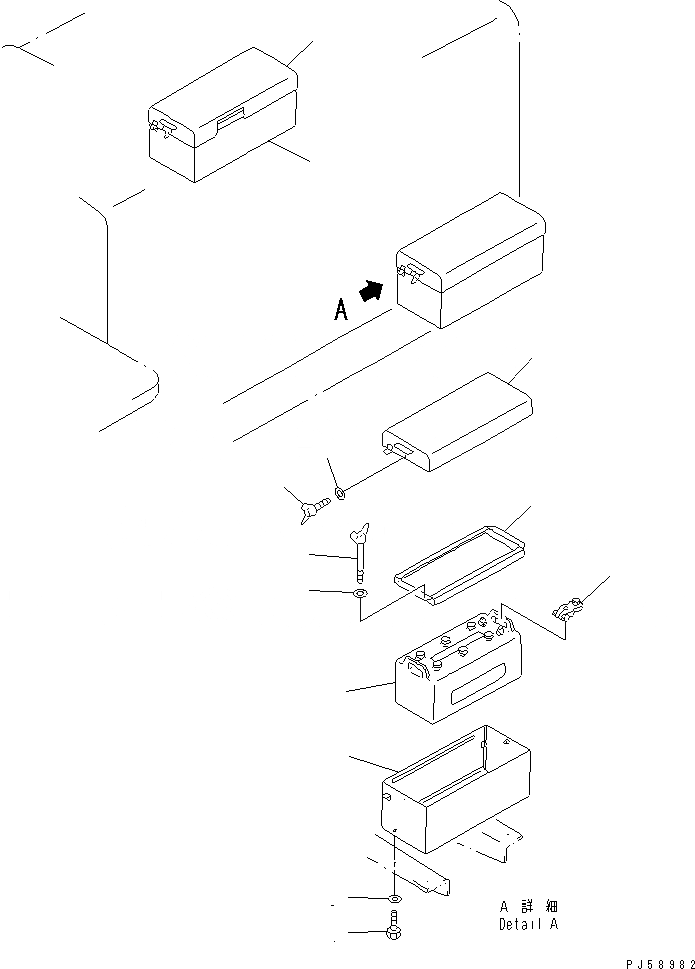 A

A 詳 細
Detail A

PJ58982