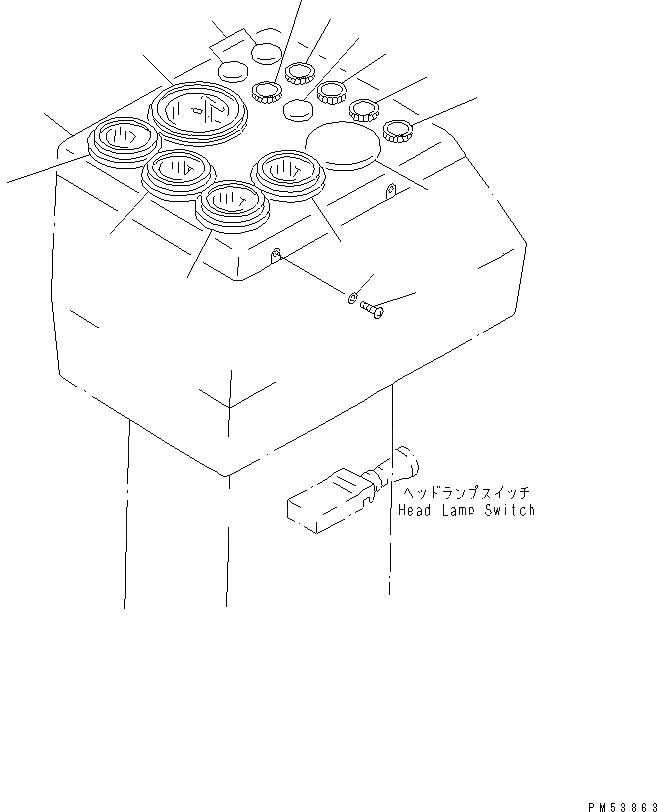 ヘッドランプスイッチ
Head Lamp Switch

PM53863