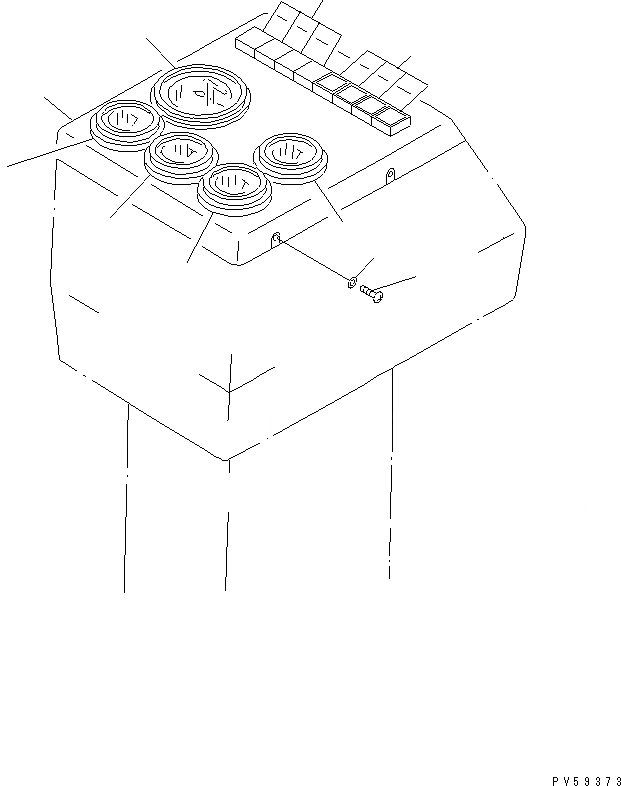 PV59373