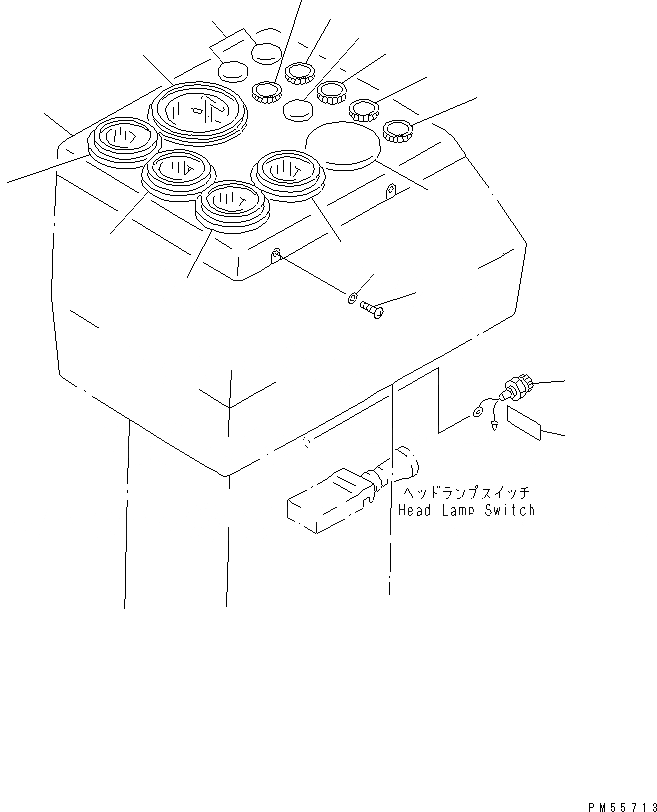 ヘッドランプスイッチ
Head Lamp Switch

PM55713