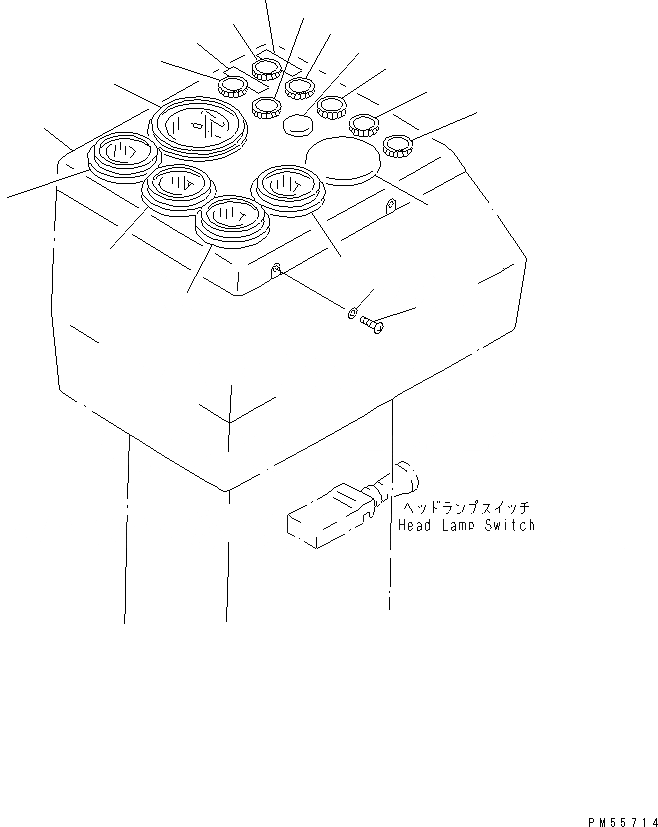 ヘッドランプスイッチ
Head Lamp Switch

PM55714